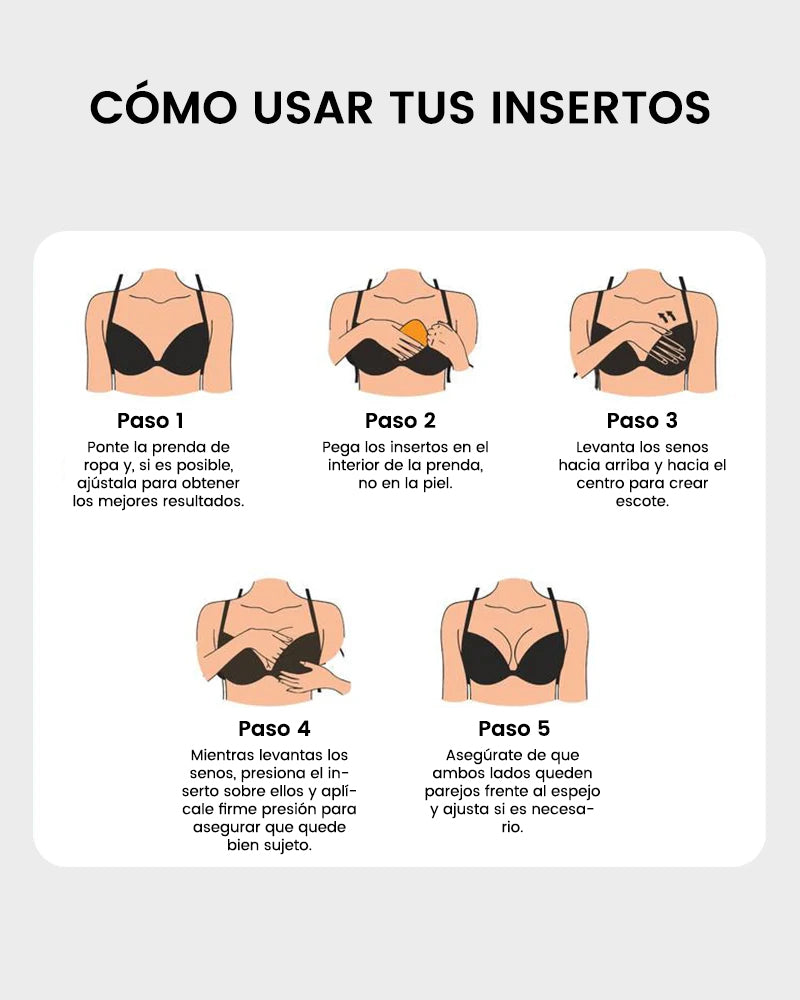 CÓMO USAR TUS INSERTOS

Paso 1
Ponte la prenda de ropa y, si es posible, ajústala para obtener los mejores resultados.

Paso 2
Pega los insertos en el interior de la prenda, no en la piel.

Paso 3
Levanta los senos hacia arriba y hacia el centro para crear escote.

Paso 4
Mientras levantas los senos, presiona el inserto sobre ellos y aplícale firme presión para asegurar que quede bien sujeto.

Paso 5
Asegúrate de que ambos lados queden parejos frente al espejo y ajusta si es necesario.